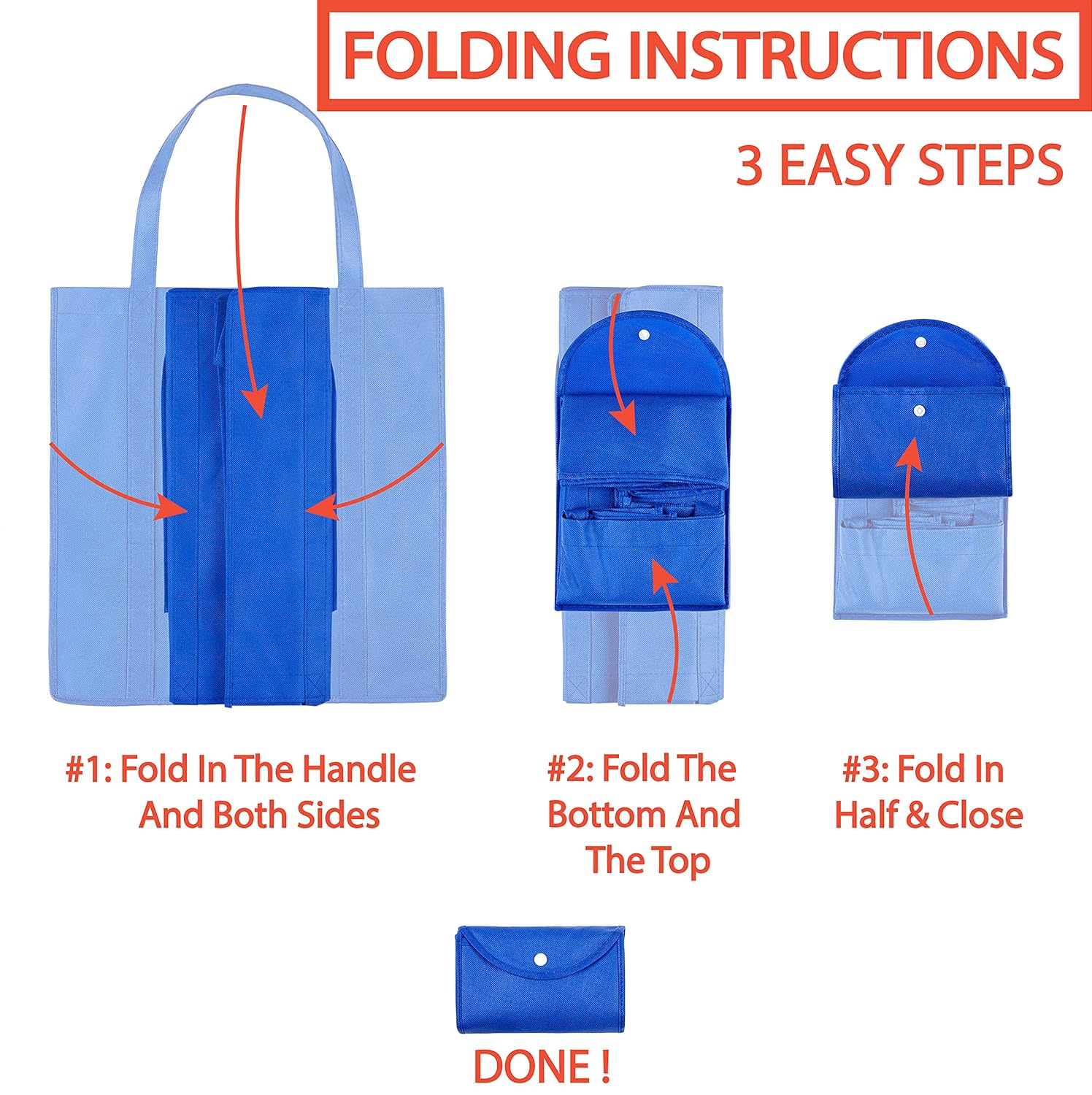 FOLDING INSTRUCTIONS

3 EASY STEPS

#1: Fold In The Handle And Both Sides

#2: Fold The Bottom And The Top

#3: Fold In Half & Close

DONE !