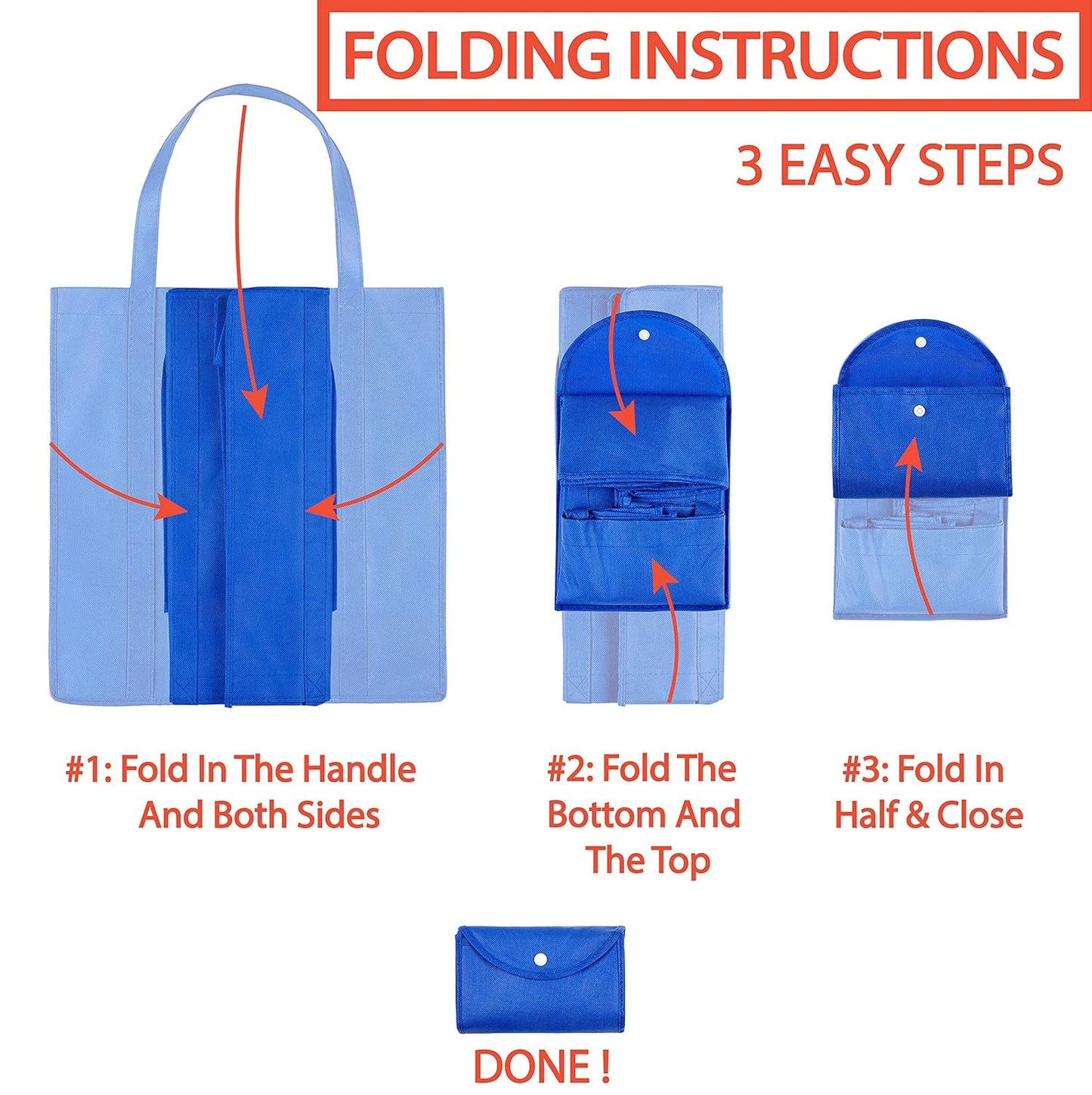 FOLDING INSTRUCTIONS

3 EASY STEPS

#1: Fold In The Handle And Both Sides

#2: Fold The Bottom And The Top

#3: Fold In Half & Close

DONE !